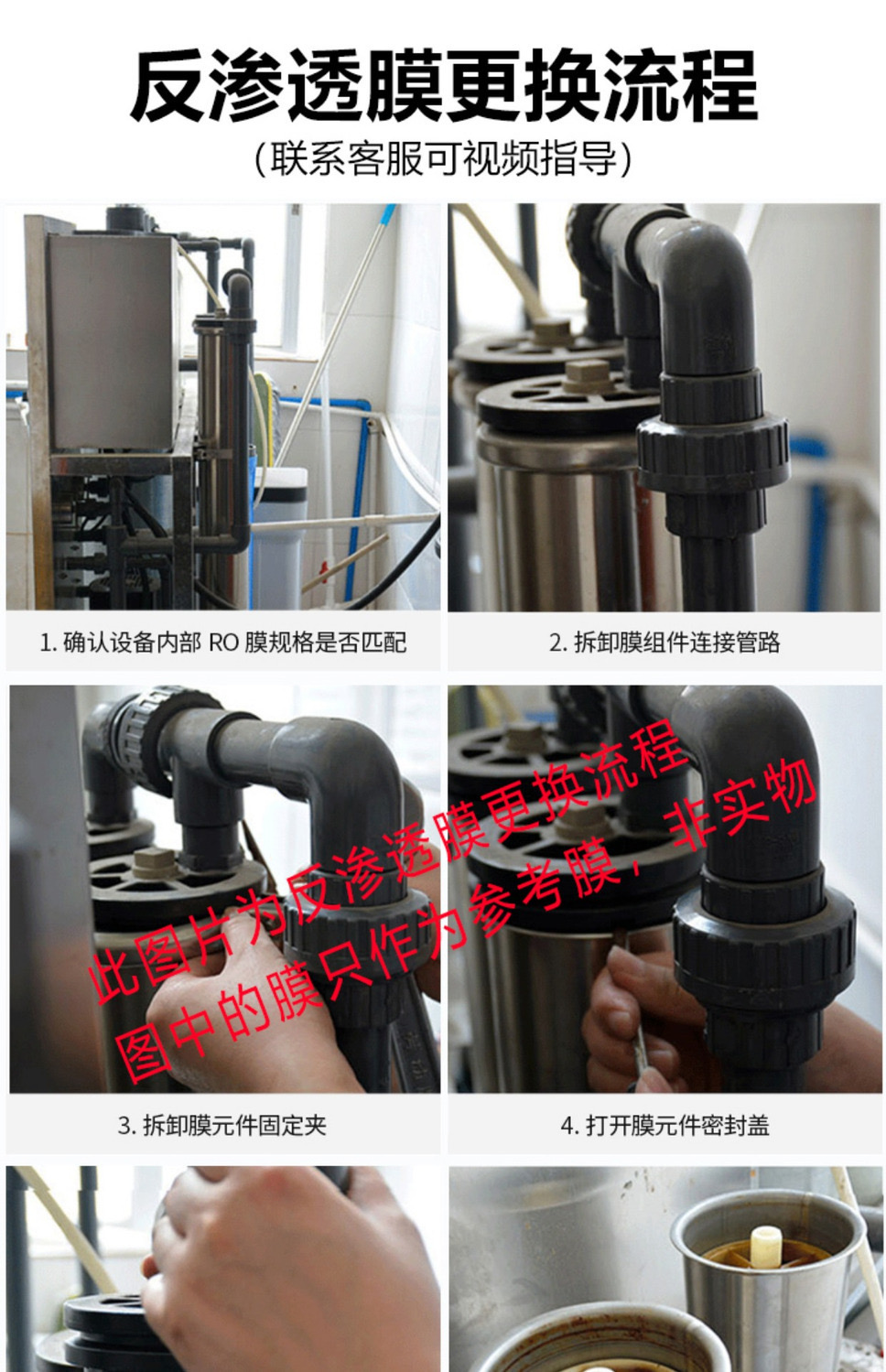 反渗透膜更换流程

（联系客服可视频指导）

1. 确认设备内部 RO 膜规格是否匹配

2. 拆卸膜组件连接管路

此图片为反渗透膜更换流程
图中的膜只作为参考膜，非实物

3. 拆卸膜元件固定夹

4. 打开膜元件密封盖