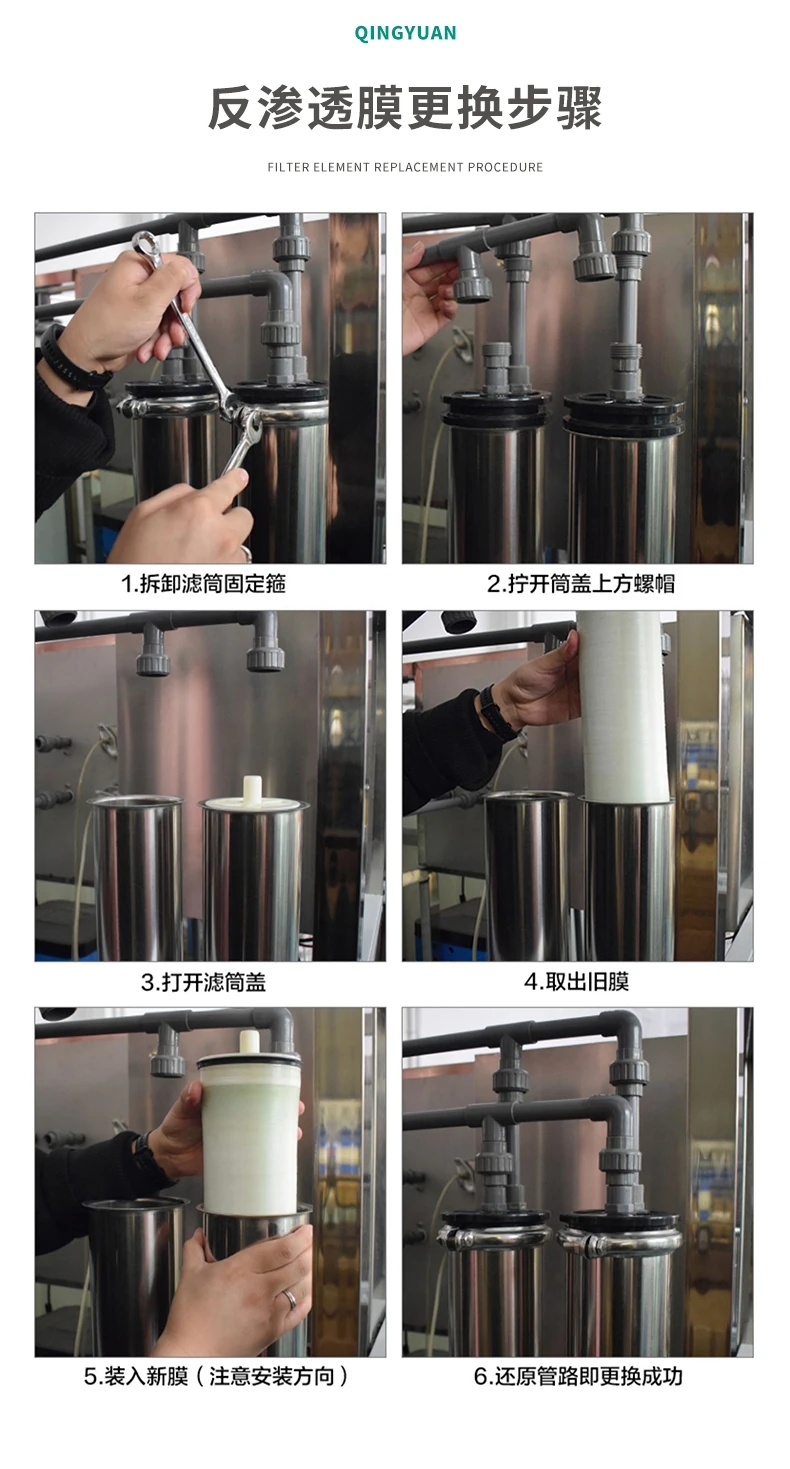 QINGYUAN

反渗透膜更换步骤

FILTER ELEMENT REPLACEMENT PROCEDURE

1.拆卸滤筒固定箍

2.拧开筒盖上方螺帽

3.打开滤筒盖

4.取出旧膜

5.装入新膜（注意安装方向）

6.还原管路即更换成功